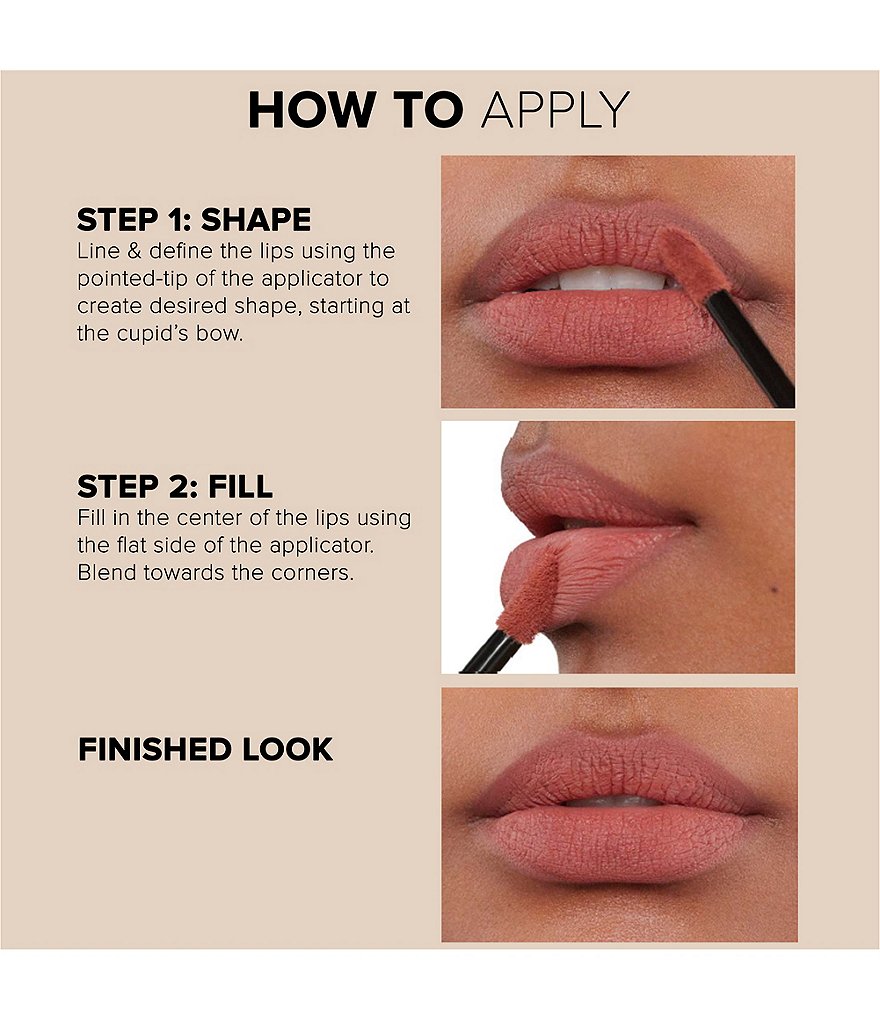 HOW TO APPLY

STEP 1: SHAPE
Line & define the lips using the pointed-tip of the applicator to create desired shape, starting at the cupid's bow.

STEP 2: FILL
Fill in the center of the lips using the flat side of the applicator. Blend towards the corners.

FINISHED LOOK