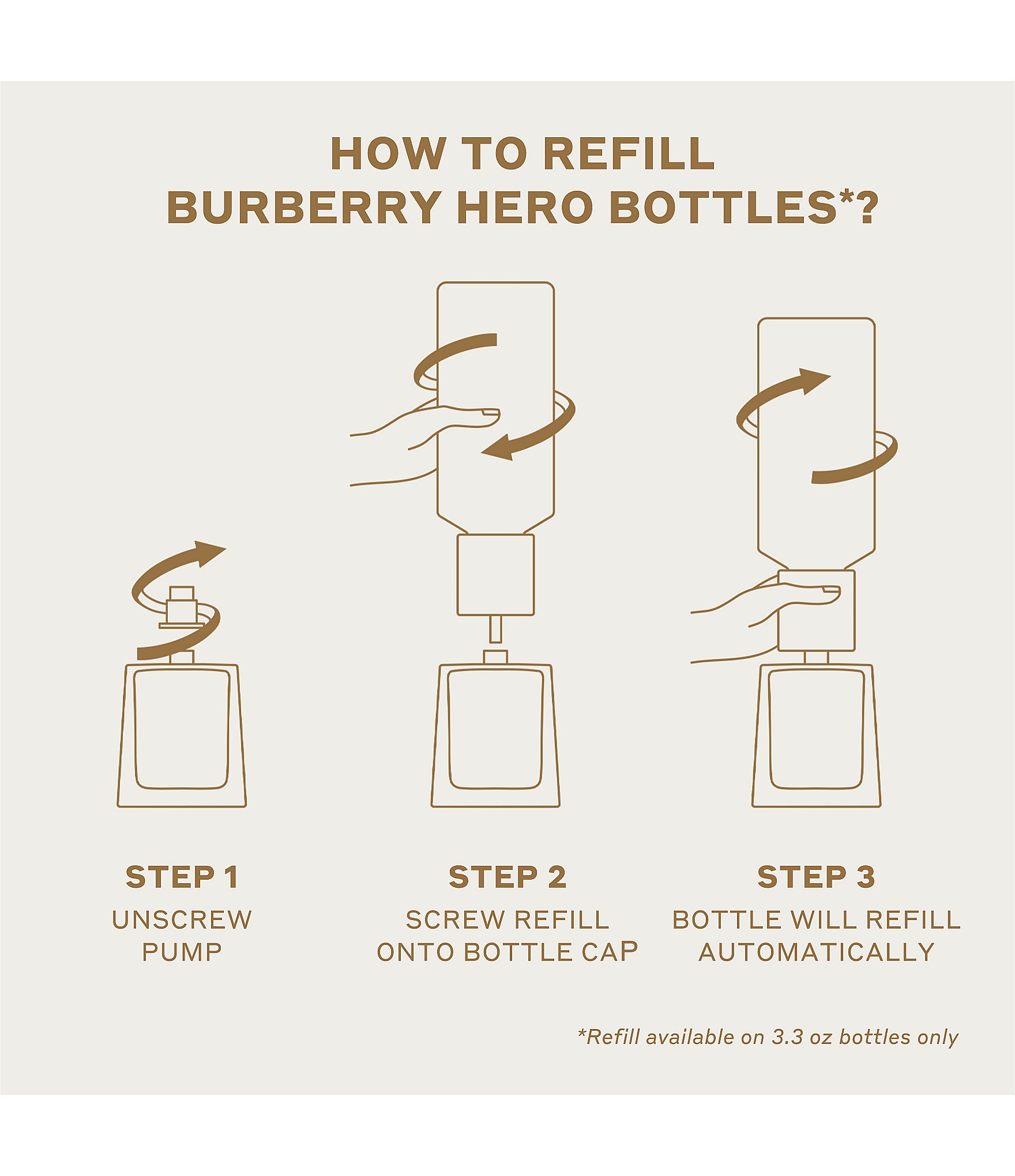 HOW TO REFILL BURBERRY HERO BOTTLES*?

STEP 1
UNSCREW PUMP

STEP 2
SCREW REFILL ONTO BOTTLE CAP

STEP 3
BOTTLE WILL REFILL AUTOMATICALLY

*Refill available on 3.3 oz bottles only